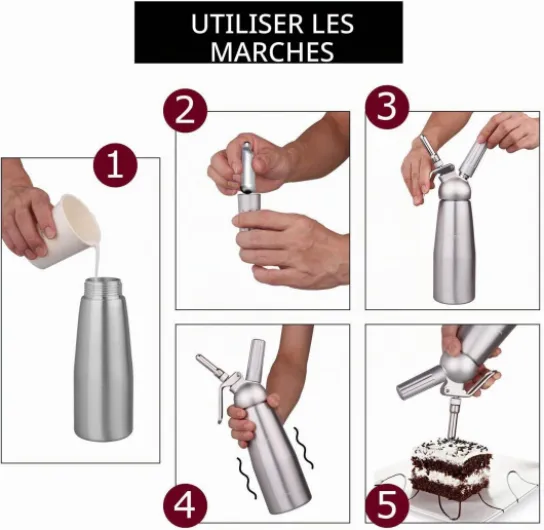 UTILISER LES MARCHES

1

2

3

4

5