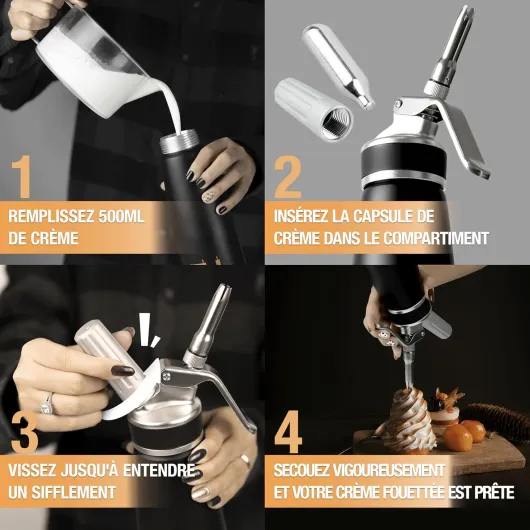 1

REMPLISSEZ 500ML DE CRÈME

2

INSÉREZ LA CAPSULE DE CRÈME DANS LE COMPARTIMENT

3

VISSEZ JUSQU'À ENTENDRE UN SIFFLEMENT

4

SECOUEZ VIGOUREUSEMENT ET VOTRE CRÈME FOUETTÉE EST PRÊTE